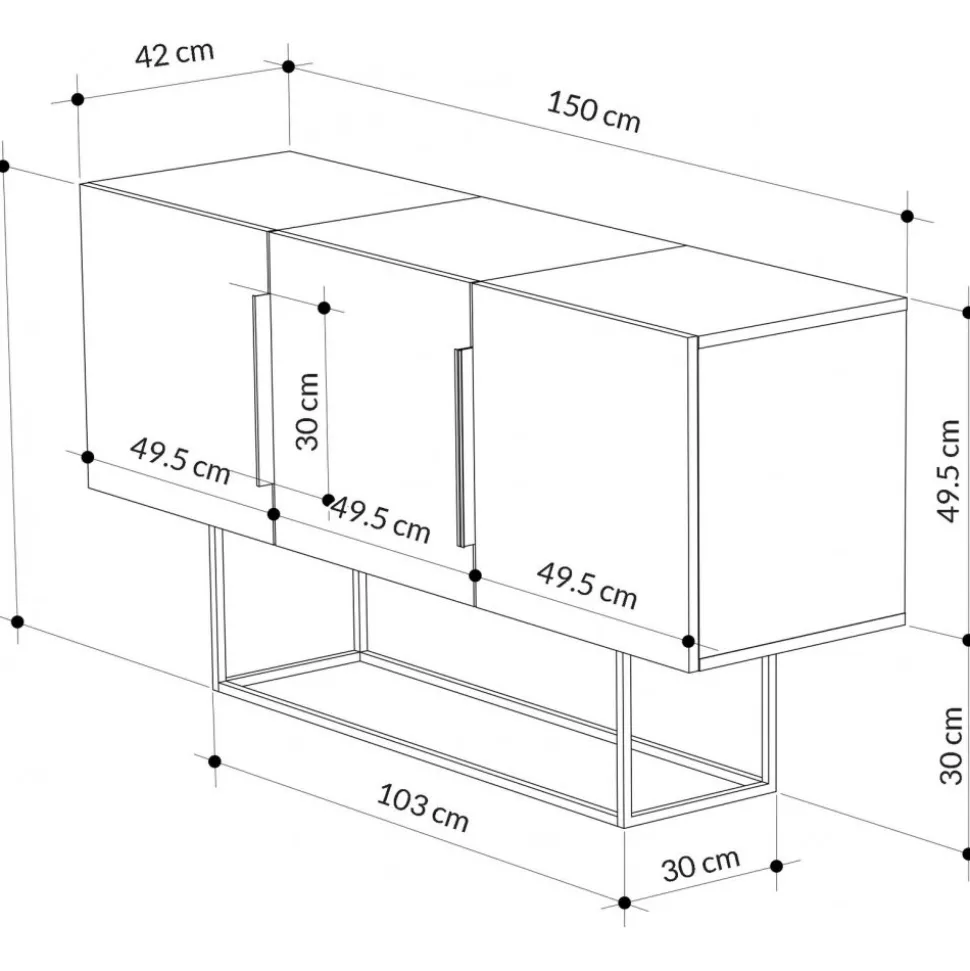 42 cm
150 cm
30 cm
49.5 cm
49.5 cm
49.5 cm
49.5 cm
30 cm
103 cm
30 cm